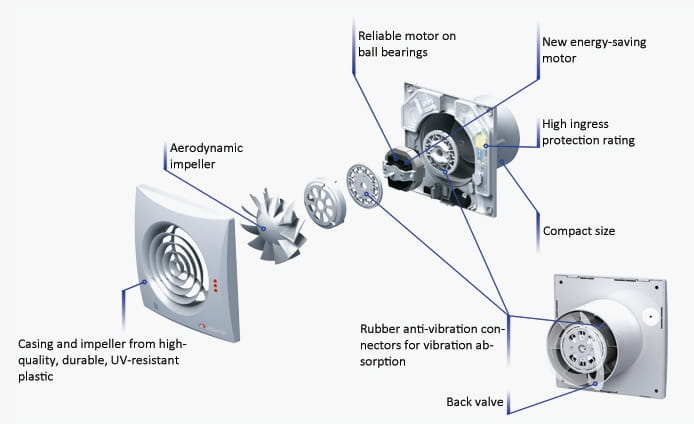 Reliable motor on ball bearings

New energy-saving motor

High ingress protection rating

Aerodynamic impeller

Compact size

Casing and impeller from high-quality, durable, UV-resistant plastic

Rubber anti-vibration connectors for vibration absorption

Back valve