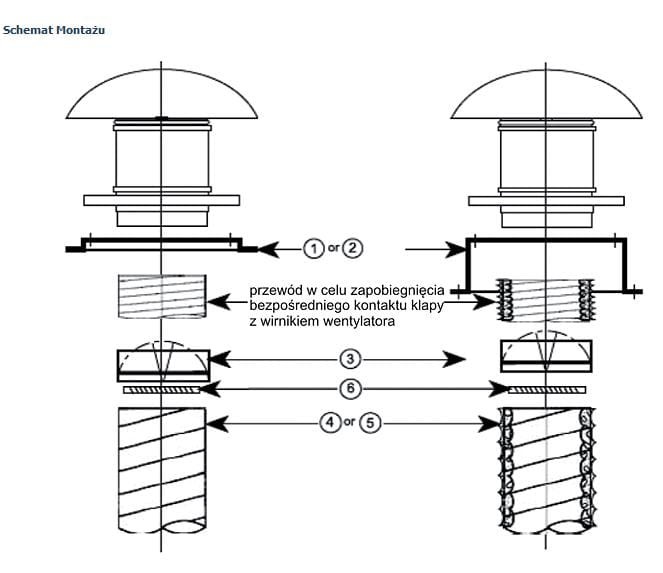 Schemat Montażu

1 or 2

przewód w celu zapobiegnięcia bezpośredniego kontaktu klapy z wirnikiem wentylatora

3

6

4 or 5